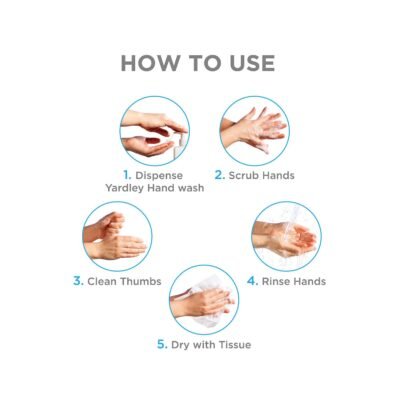 HOW TO USE

1. Dispense Yardley Hand wash

2. Scrub Hands

3. Clean Thumbs

4. Rinse Hands

5. Dry with Tissue