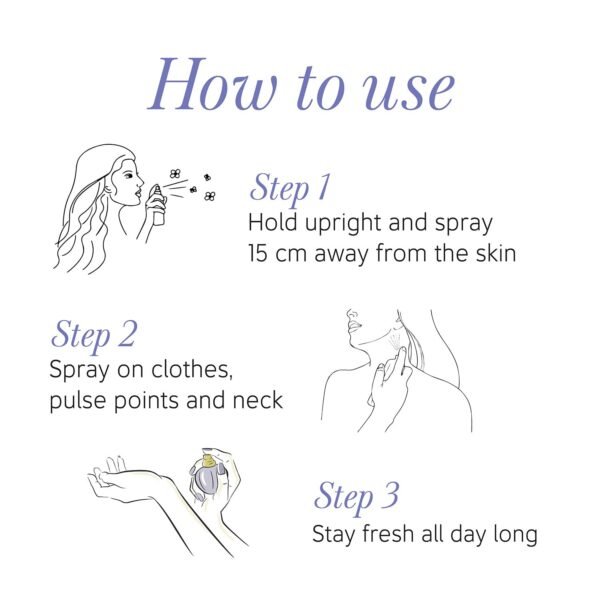 How to use

Step 1
Hold upright and spray 15 cm away from the skin

Step 2
Spray on clothes, pulse points and neck

Step 3
Stay fresh all day long