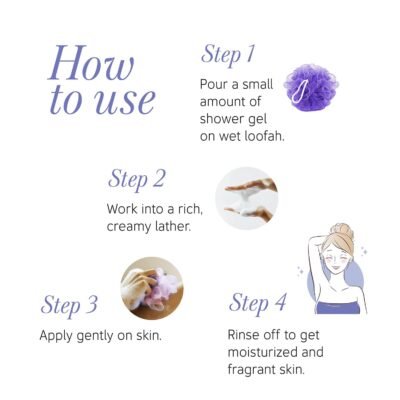 How to use

Step 1

Pour a small amount of shower gel on wet loofah.

Step 2

Work into a rich, creamy lather.

Step 3

Apply gently on skin.

Step 4

Rinse off to get moisturized and fragrant skin.