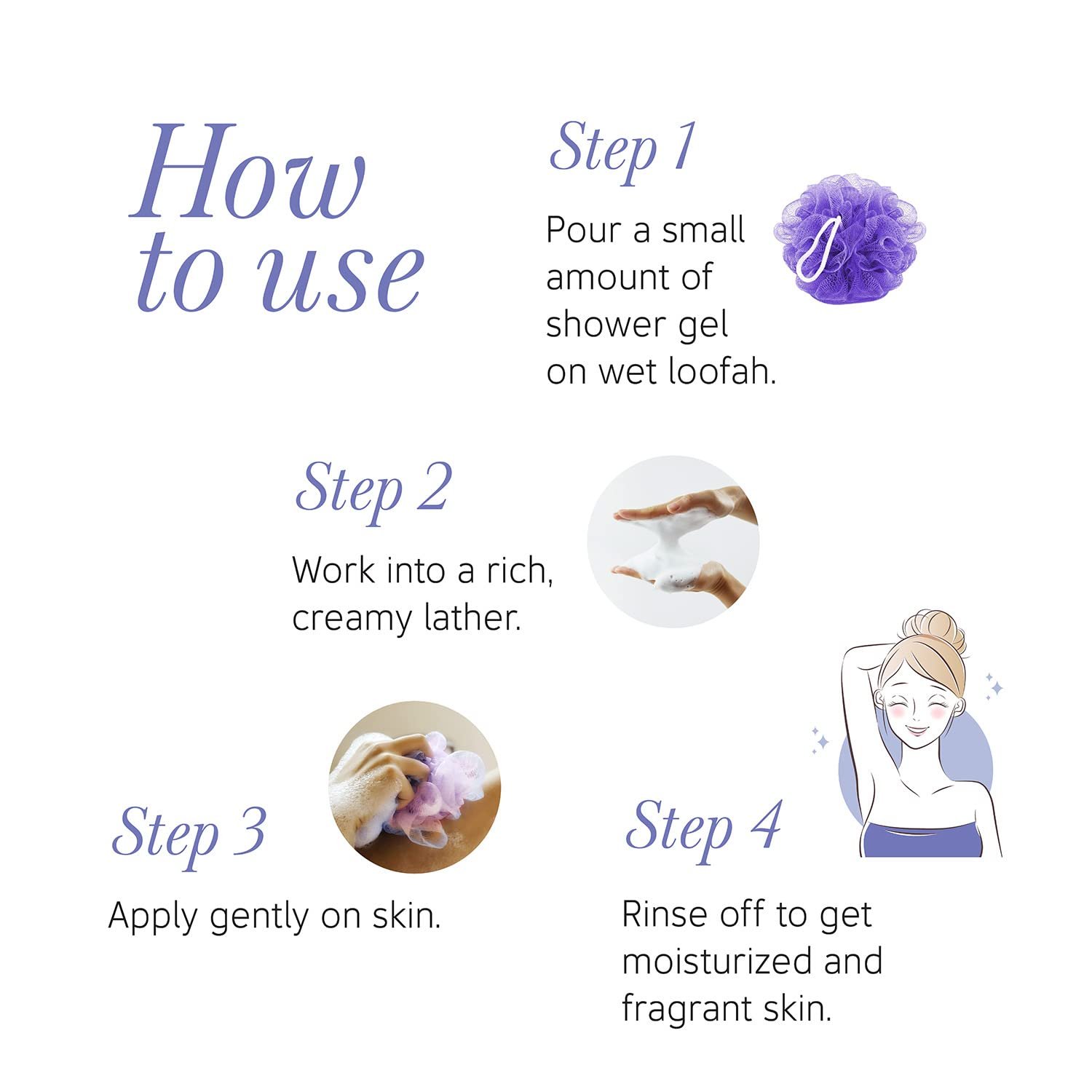 How to use

Step 1

Pour a small amount of shower gel on wet loofah.

Step 2

Work into a rich, creamy lather.

Step 3

Apply gently on skin.

Step 4

Rinse off to get moisturized and fragrant skin.