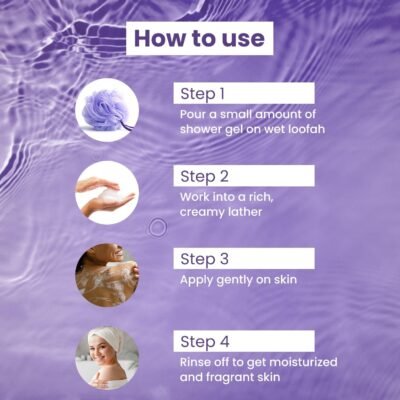 How to use

Step 1
Pour a small amount of shower gel on wet loofah

Step 2
Work into a rich, creamy lather

Step 3
Apply gently on skin

Step 4
Rinse off to get moisturized and fragrant skin