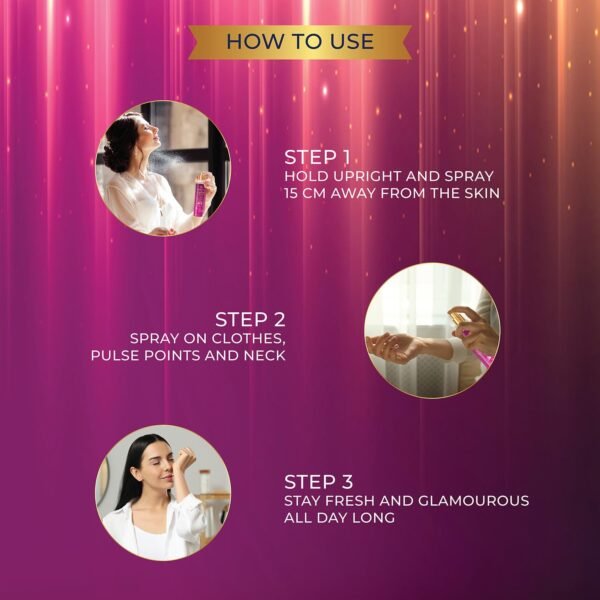 HOW TO USE

STEP 1
HOLD UPRIGHT AND SPRAY 15 CM AWAY FROM THE SKIN

STEP 2
SPRAY ON CLOTHES, PULSE POINTS AND NECK

STEP 3
STAY FRESH AND GLAMOUROUS ALL DAY LONG